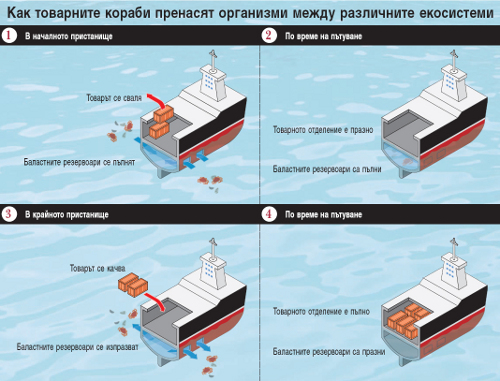 Как товарните кораби пренасят организми между различните екосистеми

1 В началното пристанище

Товарът се сваля

Баластните резервоари се пълнят

2 По време на пътуване

Товарното отделение е празно

Баластните резервоари са пълни

3 В крайното пристанище

Товарът се качва

Баластните резервоари се изпразват

4 По време на пътуване

Товарното отделение е пълно

Баластните резервоари са празни